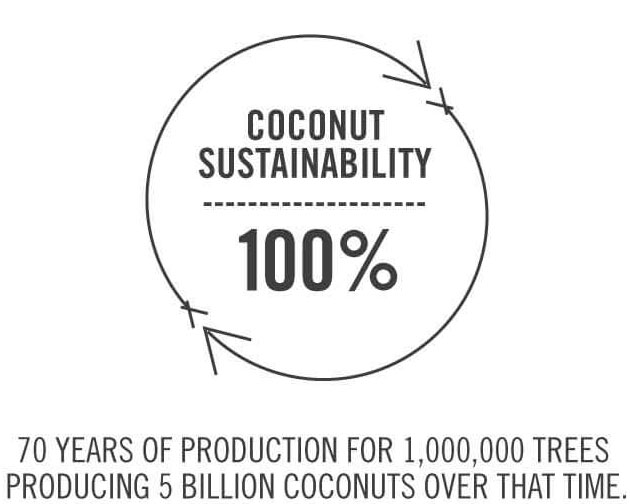 COCONUT SUSTAINABILITY

100%

70 YEARS OF PRODUCTION FOR 1,000,000 TREES PRODUCING 5 BILLION COCONUTS OVER THAT TIME.